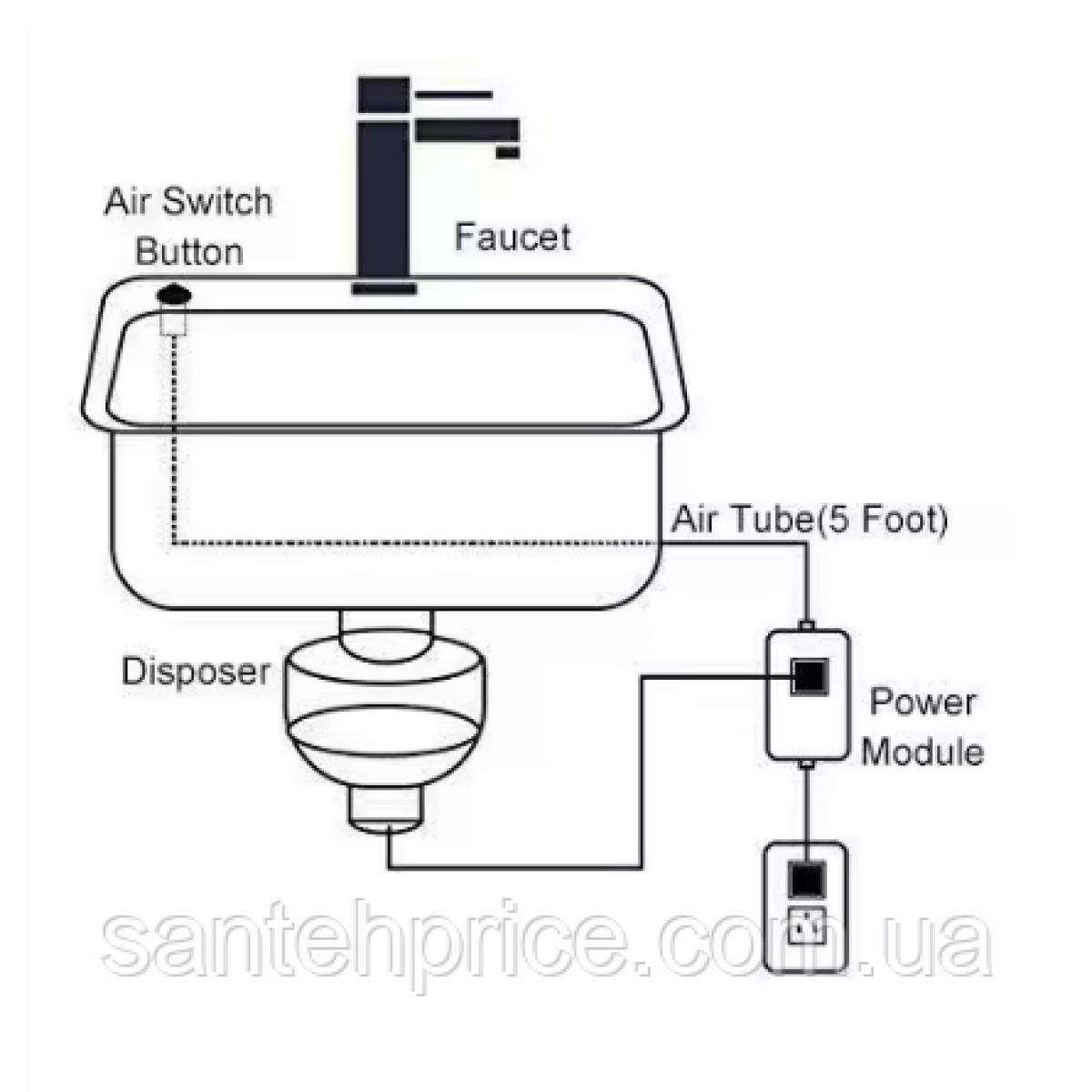 Air Switch Button

Faucet

Air Tube(5 Foot)

Disposer

Power Module

santehprice.com.ua